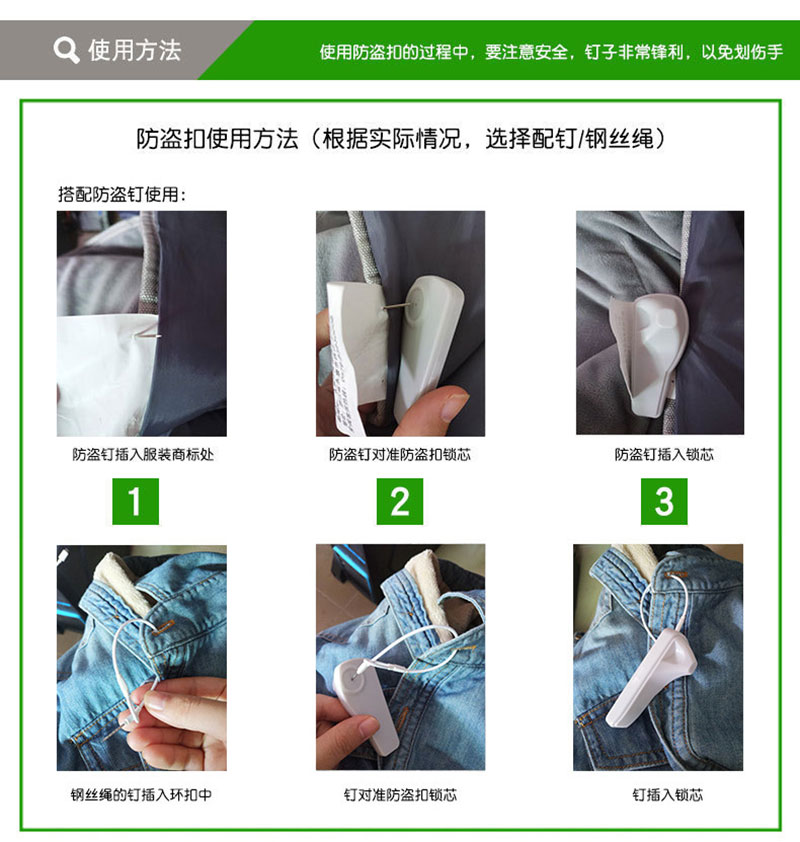 使用方法

使用防盗扣的过程中，要注意安全，钉子非常锋利，以免划伤手

防盗扣使用方法（根据实际情况，选择配钉/钢丝绳）

搭配防盗钉使用：

防盗钉插入服装商标处

防盗钉对准防盗扣锁芯

防盗钉插入锁芯

1

2

3

钢丝绳的钉插入环扣中

钉对准防盗扣锁芯

钉插入锁芯